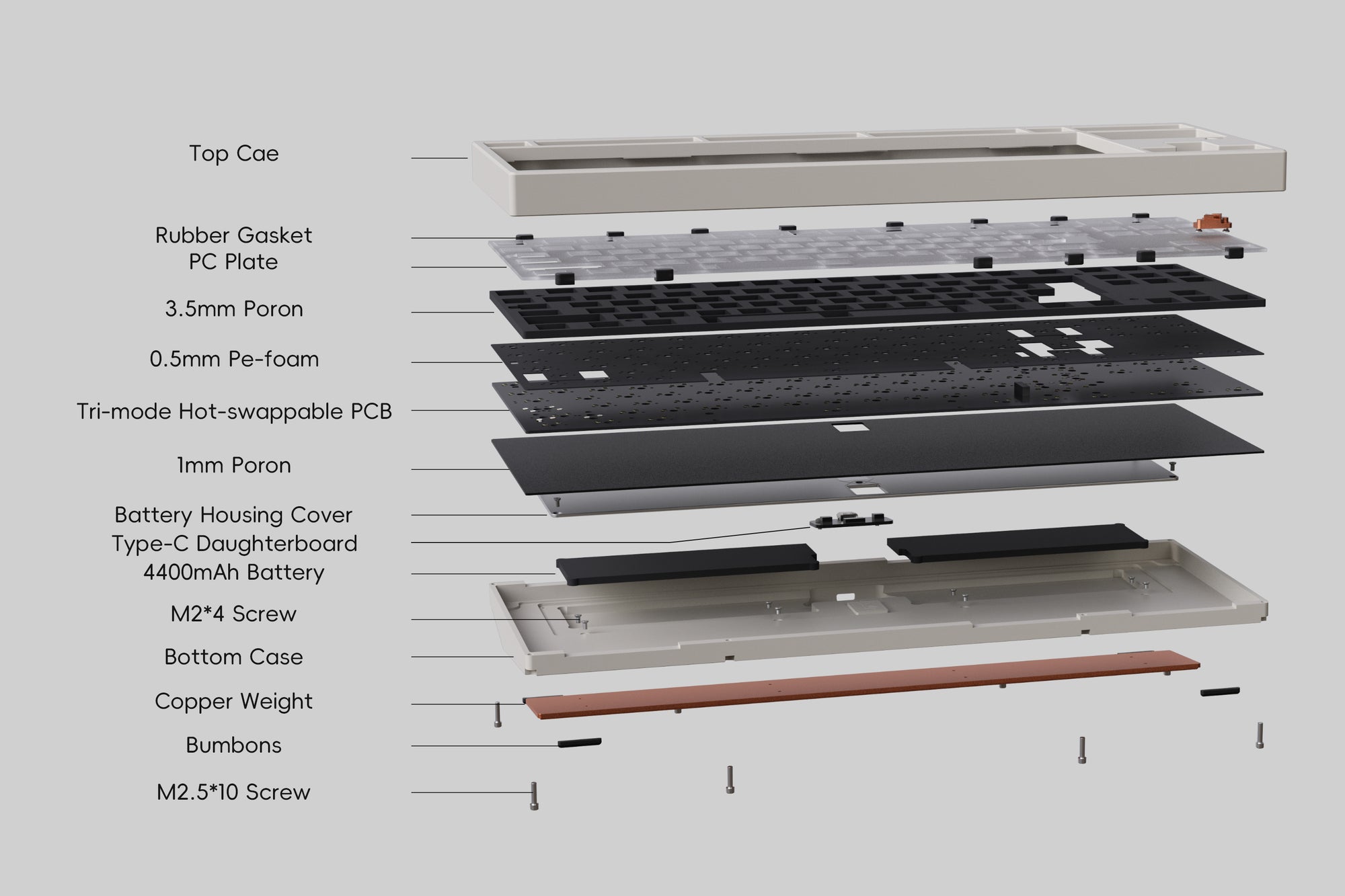 Top Cae

Rubber Gasket

PC Plate

3.5mm Poron

0.5mm Pe-foam

Tri-mode Hot-swappable PCB

1mm Poron

Battery Housing Cover

Type-C Daughterboard

4400mAh Battery

M2*4 Screw

Bottom Case

Copper Weight

Bumbons

M2.5*10 Screw