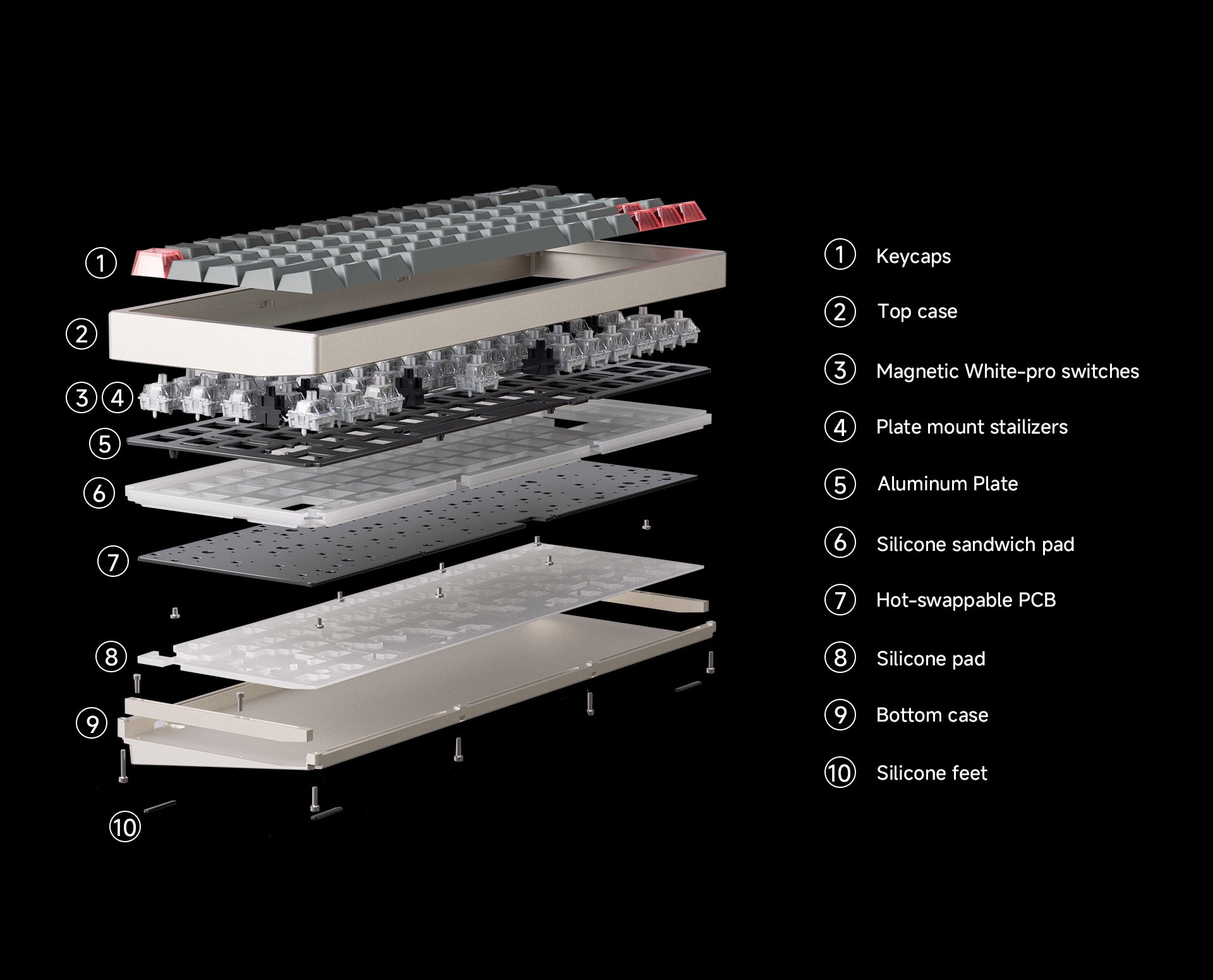 ①
②
③ ④
⑤
⑥
⑦
⑧
⑨
⑩

① Keycaps

② Top case

③ Magnetic White-pro switches

④ Plate mount stailizers

⑤ Aluminum Plate

⑥ Silicone sandwich pad

⑦ Hot-swappable PCB

⑧ Silicone pad

⑨ Bottom case

⑩ Silicone feet