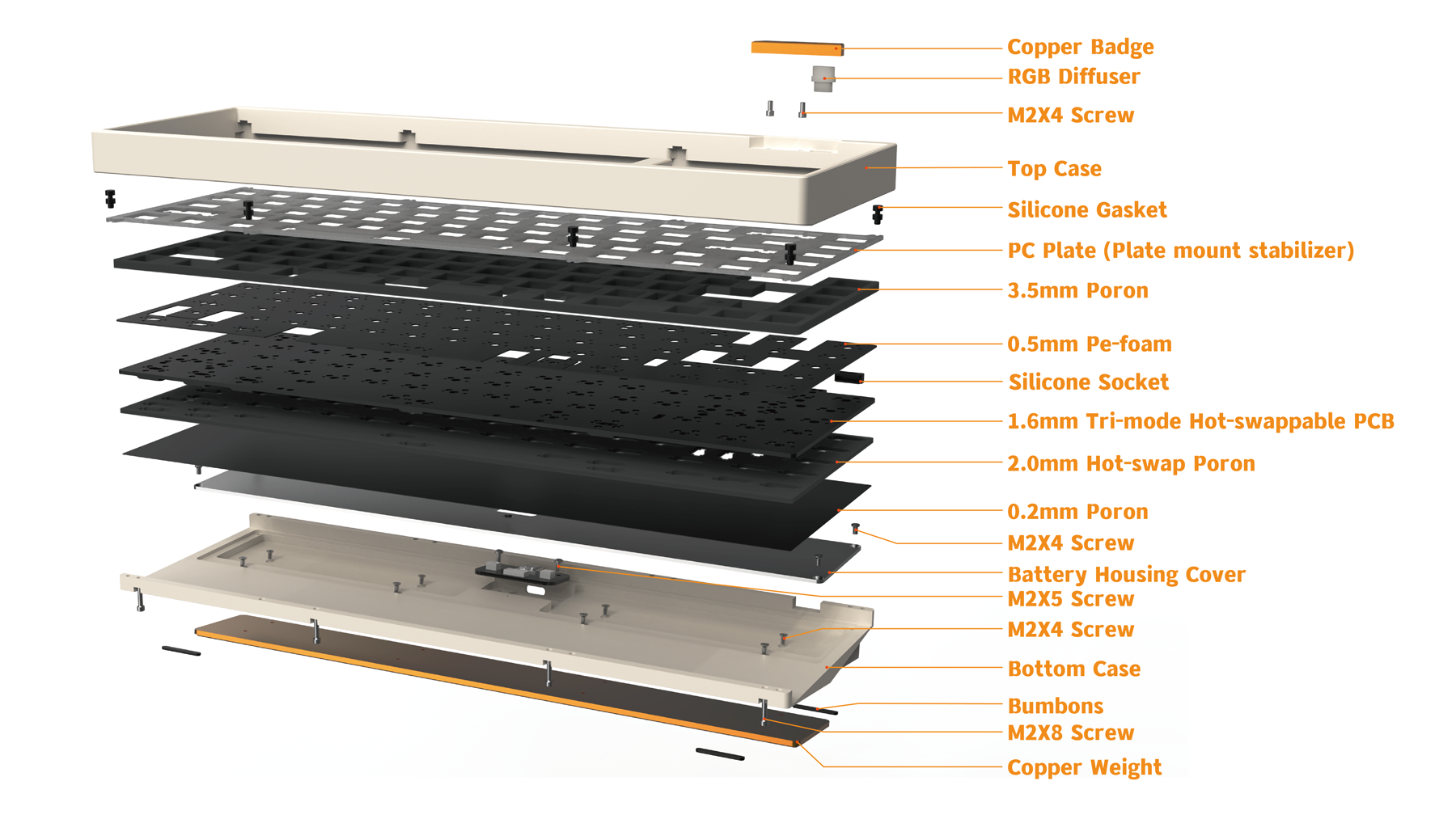 Copper Badge
RGB Diffuser
M2X4 Screw
Top Case
Silicone Gasket
PC Plate (Plate mount stabilizer)
3.5mm Poron
0.5mm Pe-foam
Silicone Socket
1.6mm Tri-mode Hot-swappable PCB
2.0mm Hot-swap Poron
0.2mm Poron
M2X4 Screw
Battery Housing Cover
M2X5 Screw
M2X4 Screw
Bottom Case
Bumbons
M2X8 Screw
Copper Weight