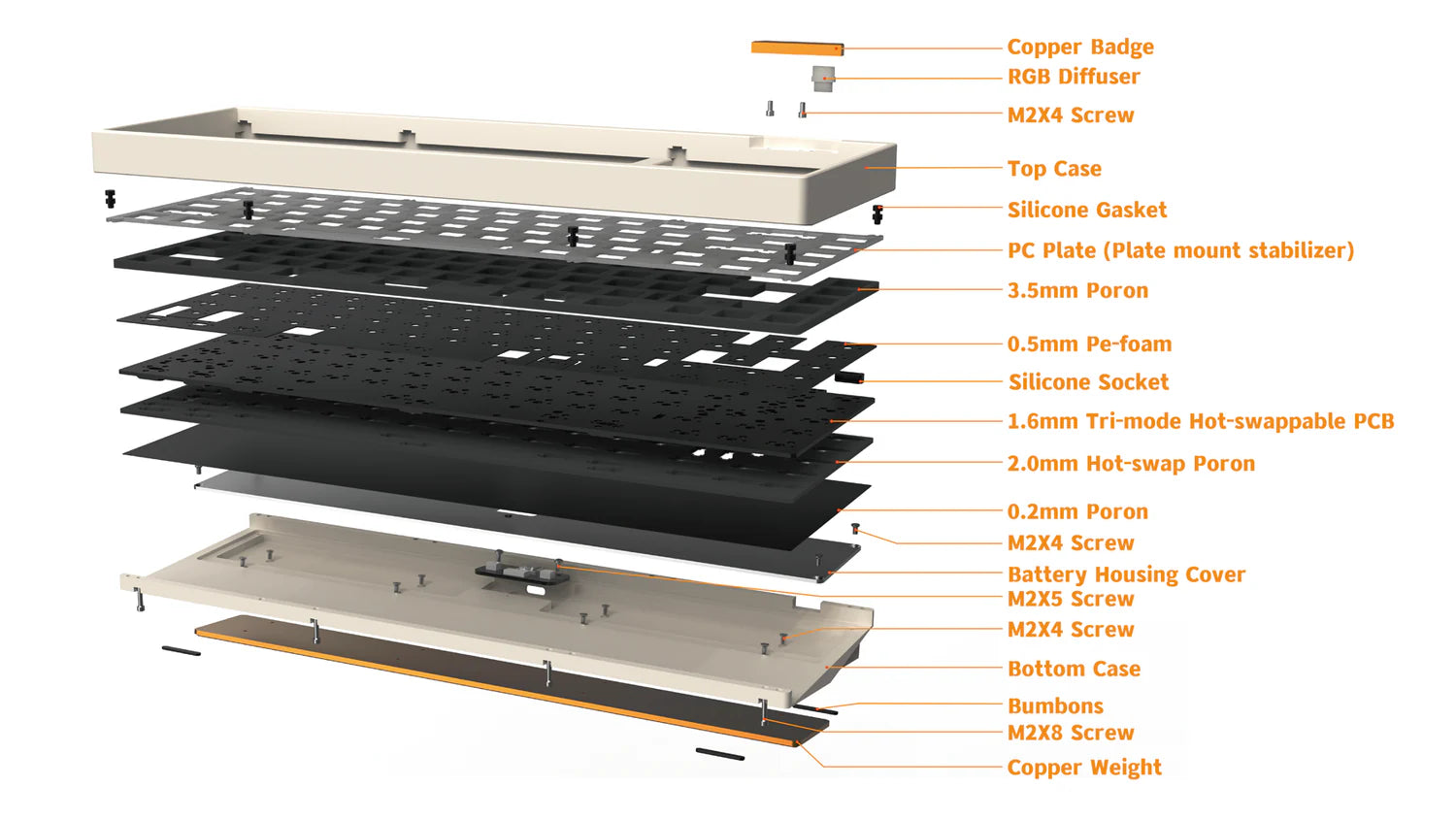 Copper Badge
RGB Diffuser
M2X4 Screw
Top Case
Silicone Gasket
PC Plate (Plate mount stabilizer)
3.5mm Poron
0.5mm Pe-foam
Silicone Socket
1.6mm Tri-mode Hot-swappable PCB
2.0mm Hot-swap Poron
0.2mm Poron
M2X4 Screw
Battery Housing Cover
M2X5 Screw
M2X4 Screw
Bottom Case
Bumbons
M2X8 Screw
Copper Weight