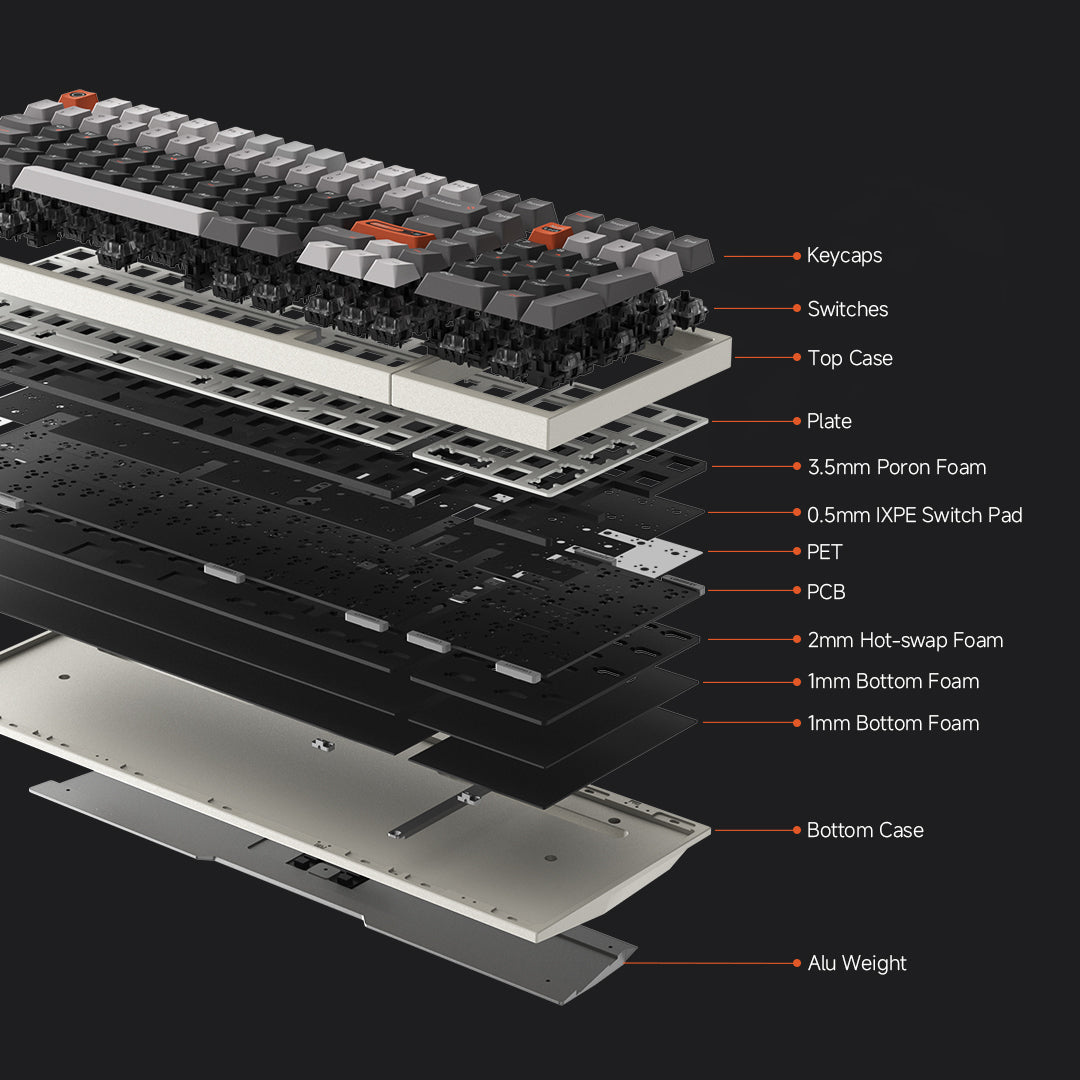 Keycaps
Switches
Top Case
Plate
3.5mm Poron Foam
0.5mm IXPE Switch Pad
PET
PCB
2mm Hot-swap Foam
1mm Bottom Foam
1mm Bottom Foam
Bottom Case
Alu Weight